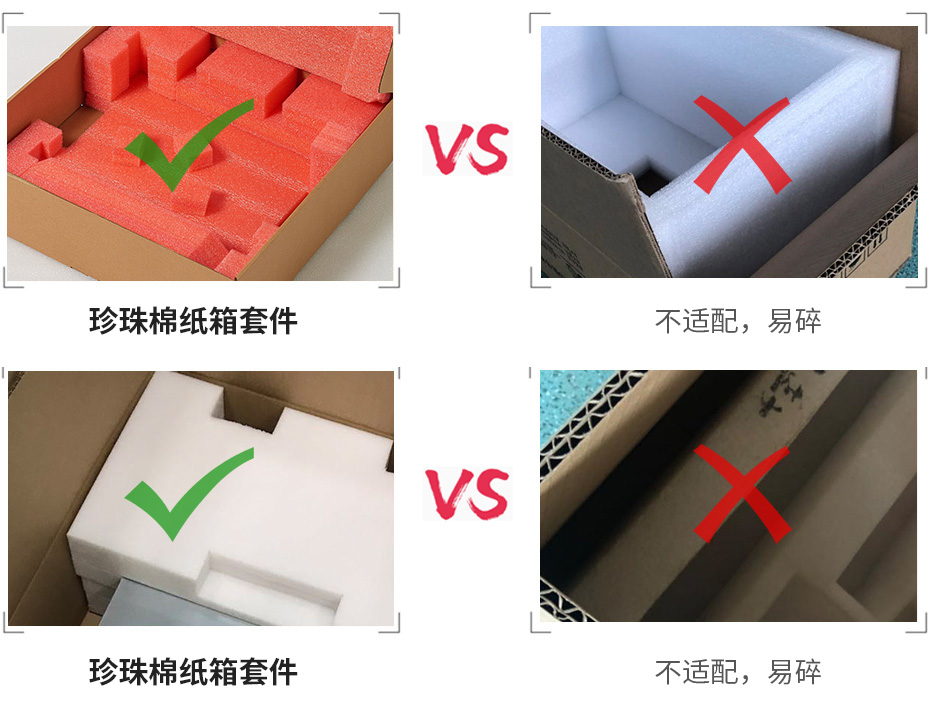 VS

珍珠棉纸箱套件

不适配，易碎

VS

珍珠棉纸箱套件

不适配，易碎